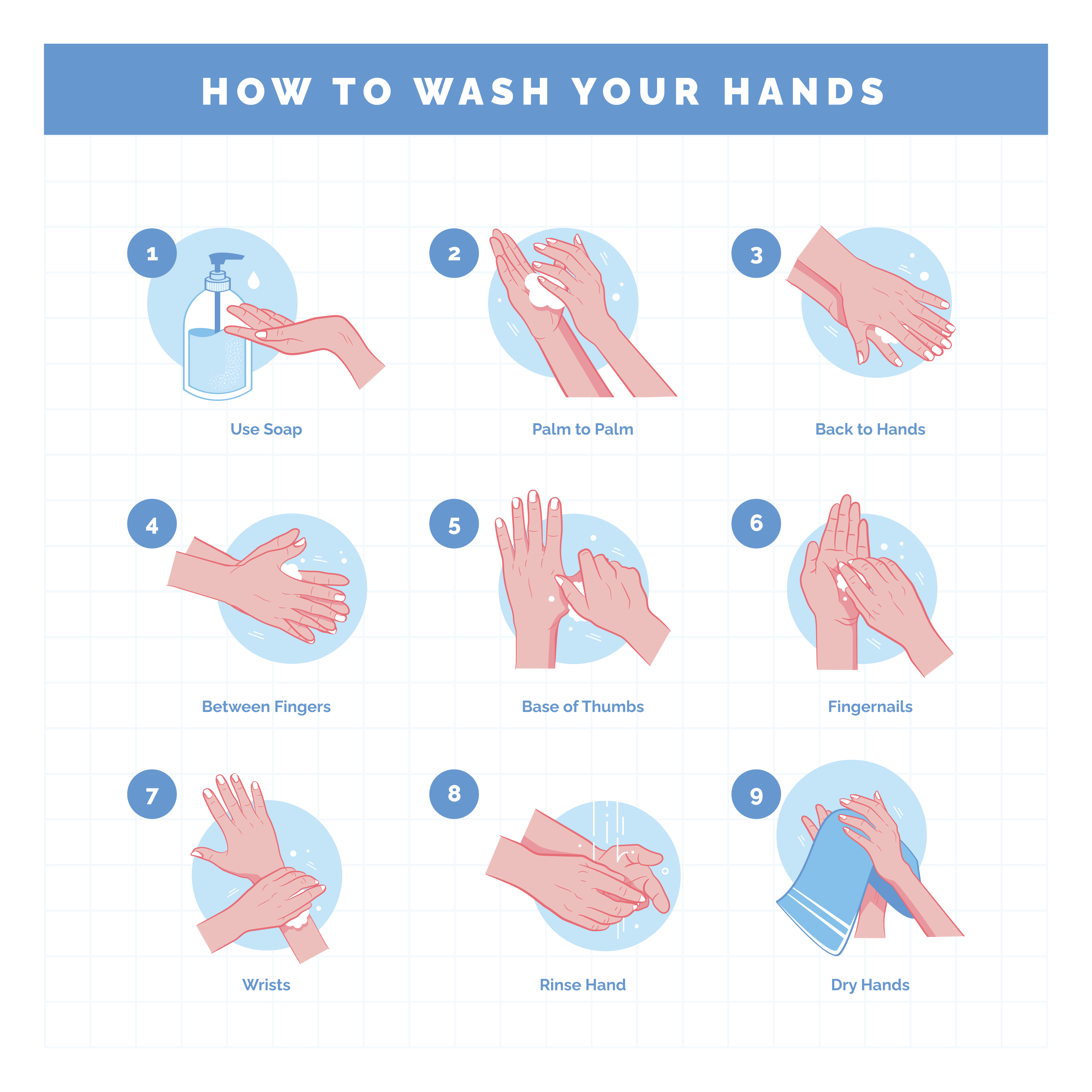 HOW TO WASH YOUR HANDS

1
Use Soap

2
Palm to Palm

3
Back to Hands

4
Between Fingers

5
Base of Thumbs

6
Fingernails

7
Wrists

8
Rinse Hand

9
Dry Hands